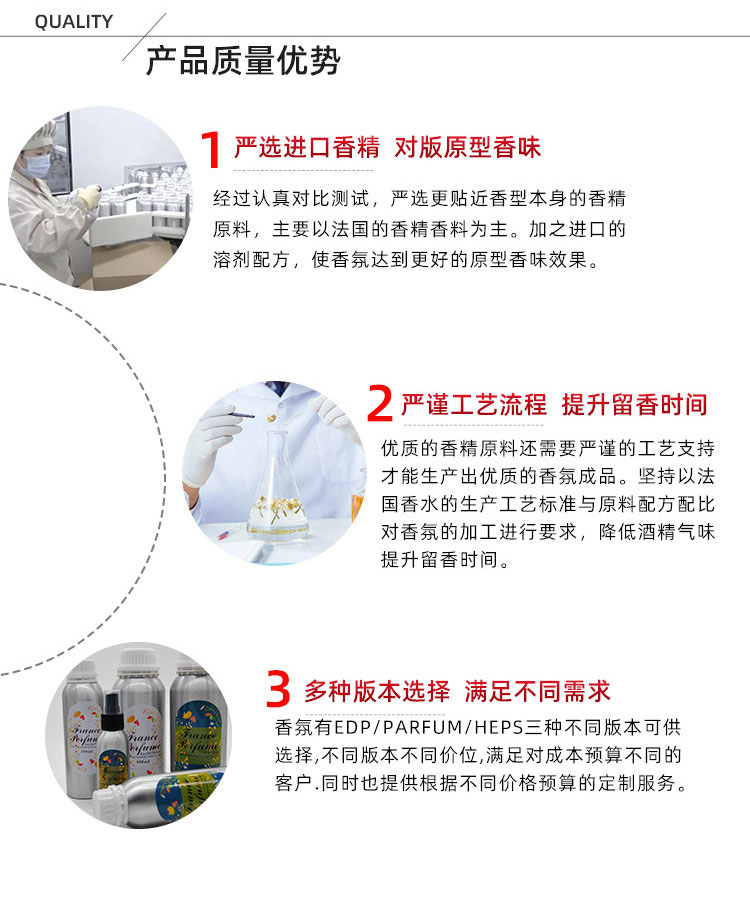 QUALITY

产品质量优势

1 严选进口香精 对版原型香味

经过认真对比测试，严选更贴近香型本身的香精原料，主要以法国的香精香料为主。加之进口的溶剂配方，使香氛达到更好的原型香味效果。

2 严谨工艺流程 提升留香时间

优质的香精原料还需要严谨的工艺支持才能生产出优质的香氛成品。坚持以法国香水的生产工艺标准与原料配方配比对香氛的加工进行要求，降低酒精气味提升留香时间。

3 多种版本选择 满足不同需求

香氛有EDP/PARFUM/HEPS三种不同版本可供选择,不同版本不同价位,满足对成本预算不同的客户.同时也提供根据不同价格预算的定制服务。

France Perfume

France Perfume